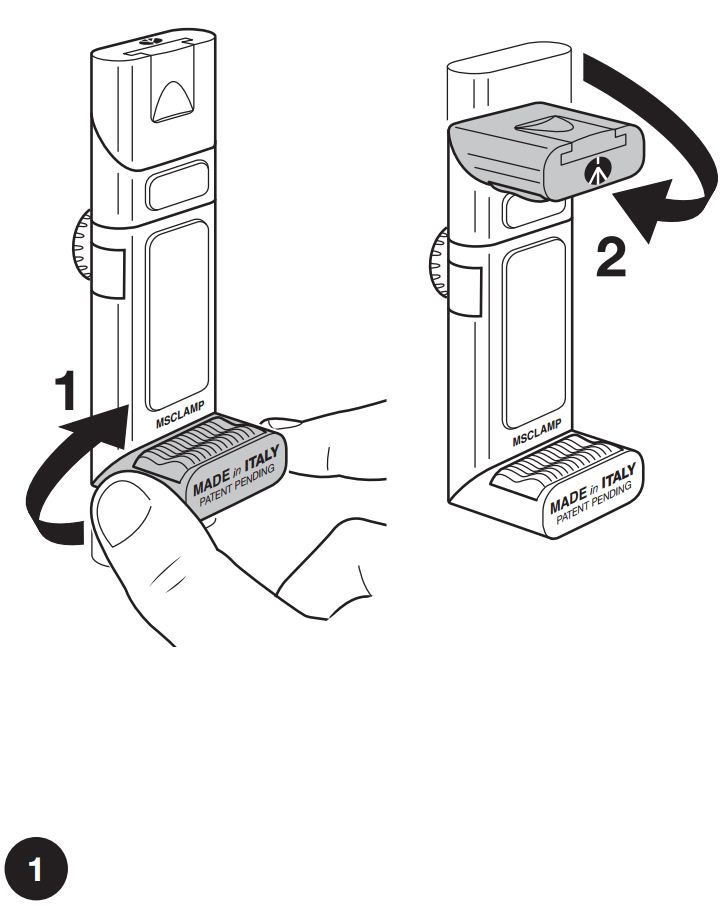 1

MSCLAMP

MADE in ITALY
PATENT PENDING

2

MSCLAMP

MADE in ITALY
PATENT PENDING

1