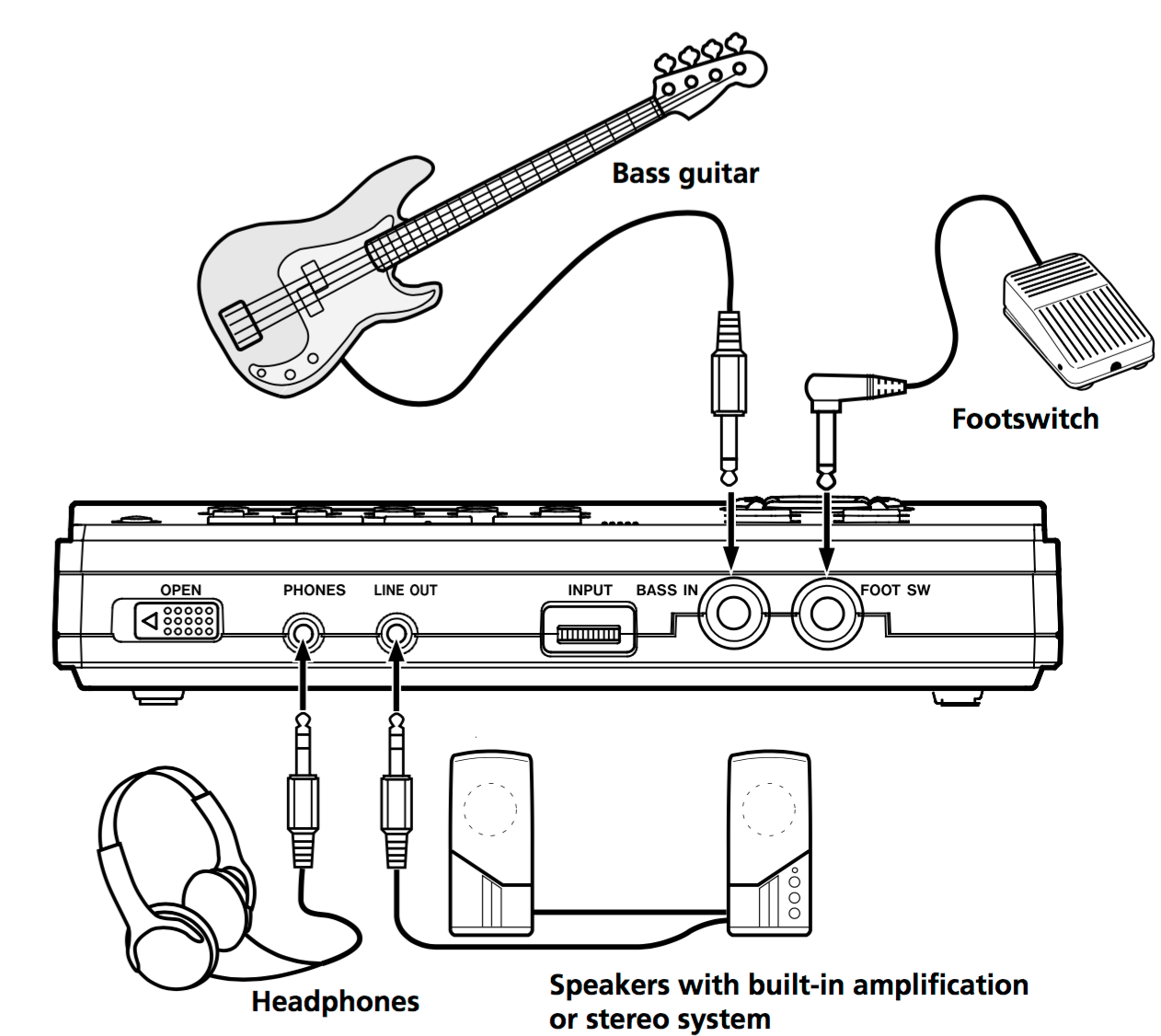 Bass guitar

Footswitch

OPEN

PHONES

LINE OUT

INPUT

BASS IN

FOOT SW

Headphones

Speakers with built-in amplification or stereo system